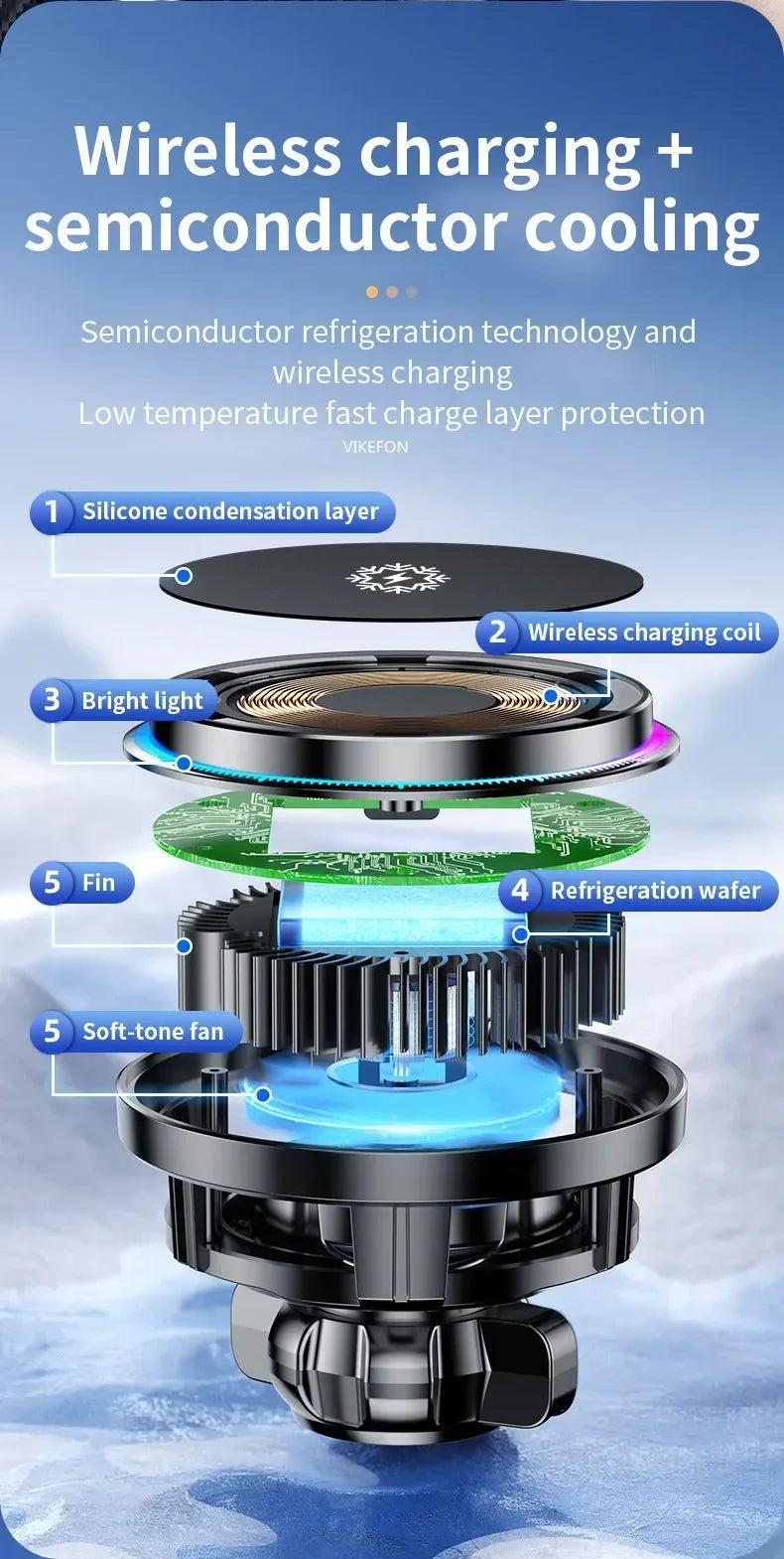 Wireless charging + semiconductor cooling

Semiconductor refrigeration technology and wireless charging
Low temperature fast charge layer protection
VIKEFON

1 Silicone condensation layer

2 Wireless charging coil

3 Bright light

5 Fin

4 Refrigeration wafer

5 Soft-tone fan