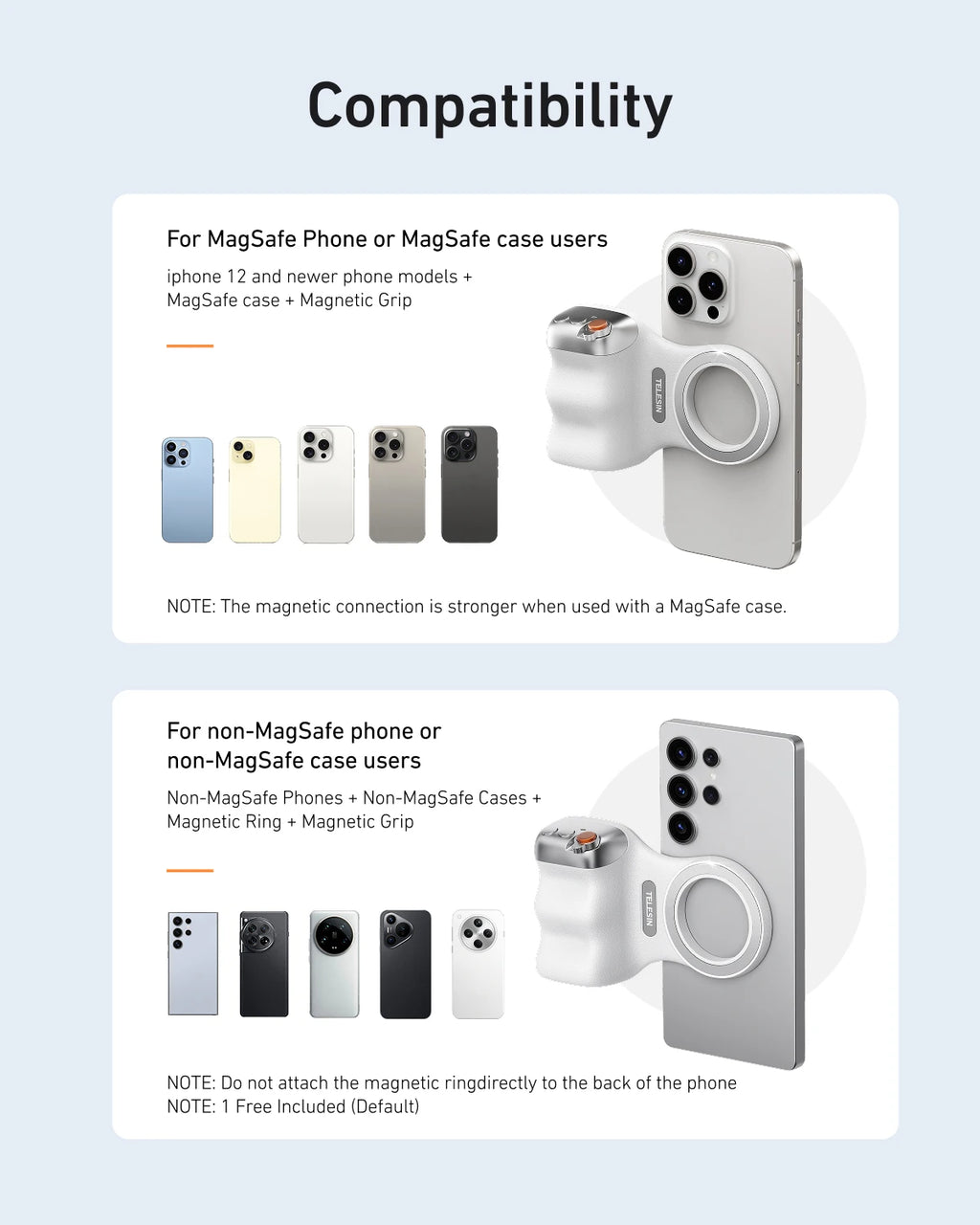 Compatibility

For MagSafe Phone or MagSafe case users

iphone 12 and newer phone models + MagSafe case + Magnetic Grip

TELESIN

NOTE: The magnetic connection is stronger when used with a MagSafe case.

For non-MagSafe phone or non-MagSafe case users

Non-MagSafe Phones + Non-MagSafe Cases + Magnetic Ring + Magnetic Grip

TELESIN

NOTE: Do not attach the magnetic ringdirectly to the back of the phone
NOTE: 1 Free Included (Default)